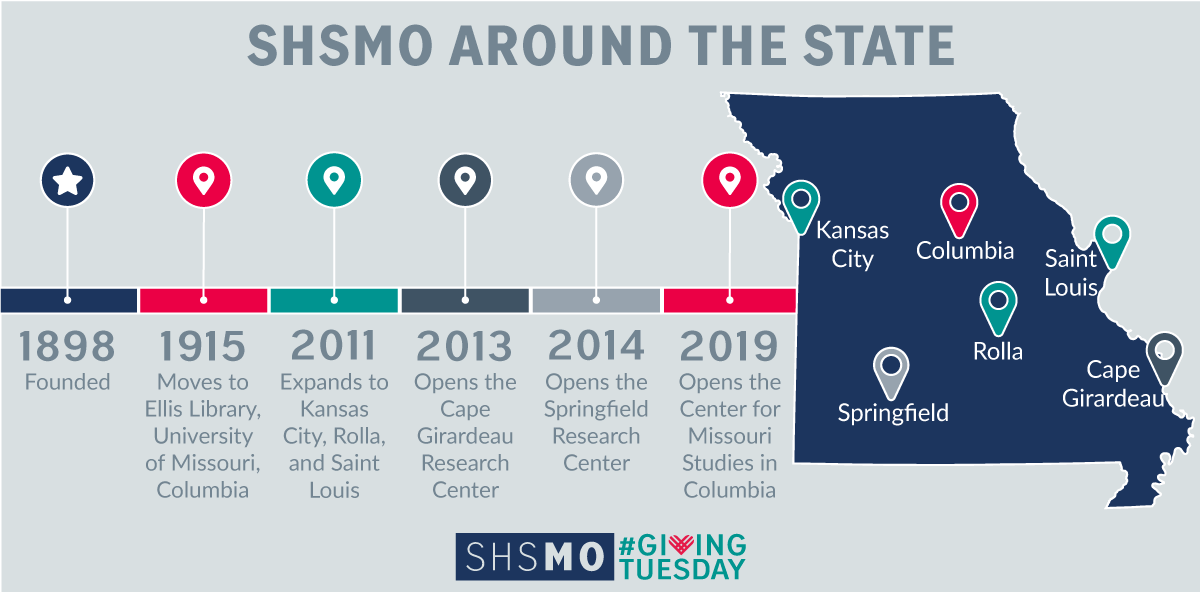 SHSMO AROUND THE STATE

1898
Founded

1915
Moves to Ellis Library, University of Missouri, Columbia

2011
Expands to Kansas City, Rolla, and Saint Louis

2013
Opens the Cape Girardeau Research Center

2014
Opens the Springfield Research Center

2019
Opens the Center for Missouri Studies in Columbia

Kansas City
Columbia
Saint Louis
Rolla
Springfield
Cape Girardeau

SHSMO #GIVING TUESDAY